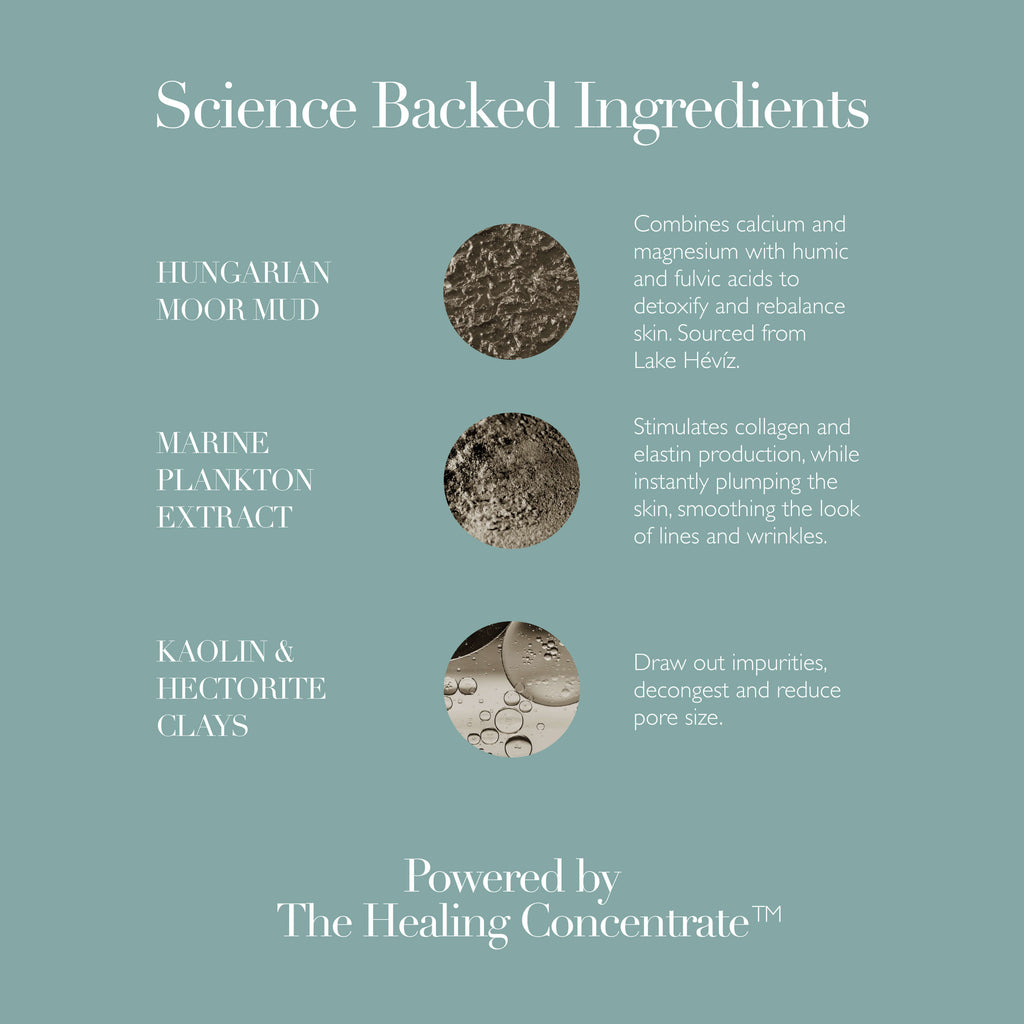 Science Backed Ingredients

HUNGARIAN MOOR MUD

Combines calcium and magnesium with humic and fulvic acids to detoxify and rebalance skin. Sourced from Lake Hévíz.

MARINE PLANKTON EXTRACT

Stimulates collagen and elastin production, while instantly plumping the skin, smoothing the look of lines and wrinkles.

KAOLIN & HECTORITE CLAYS

Draw out impurities, decongest and reduce pore size.

Powered by
The Healing Concentrate™