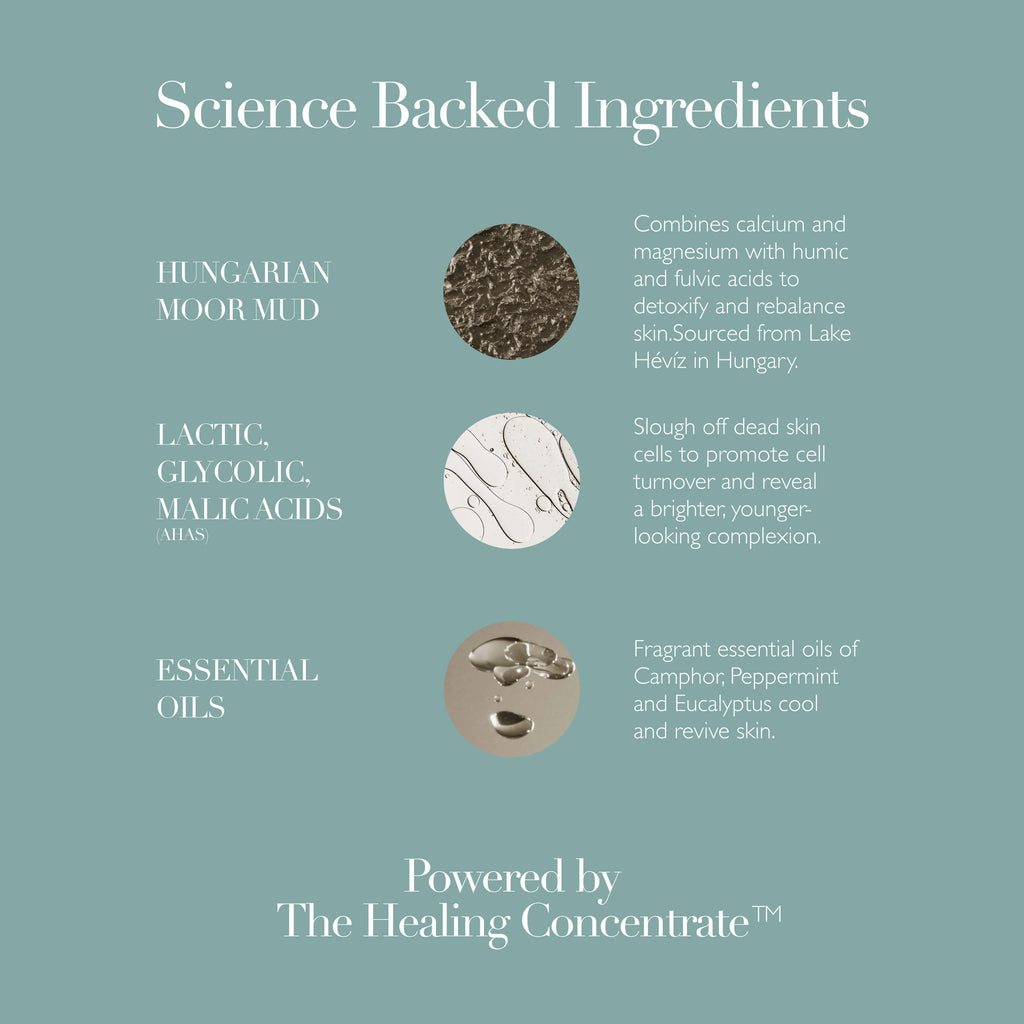 Science Backed Ingredients

HUNGARIAN MOOR MUD

Combines calcium and magnesium with humic and fulvic acids to detoxify and rebalance skin.Sourced from Lake Hévíz in Hungary.

LACTIC, GLYCOLIC, MALIC ACIDS (AHAS)

Slough off dead skin cells to promote cell turnover and reveal a brighter, younger-looking complexion.

ESSENTIAL OILS

Fragrant essential oils of Camphor, Peppermint and Eucalyptus cool and revive skin.

Powered by
The Healing Concentrate™