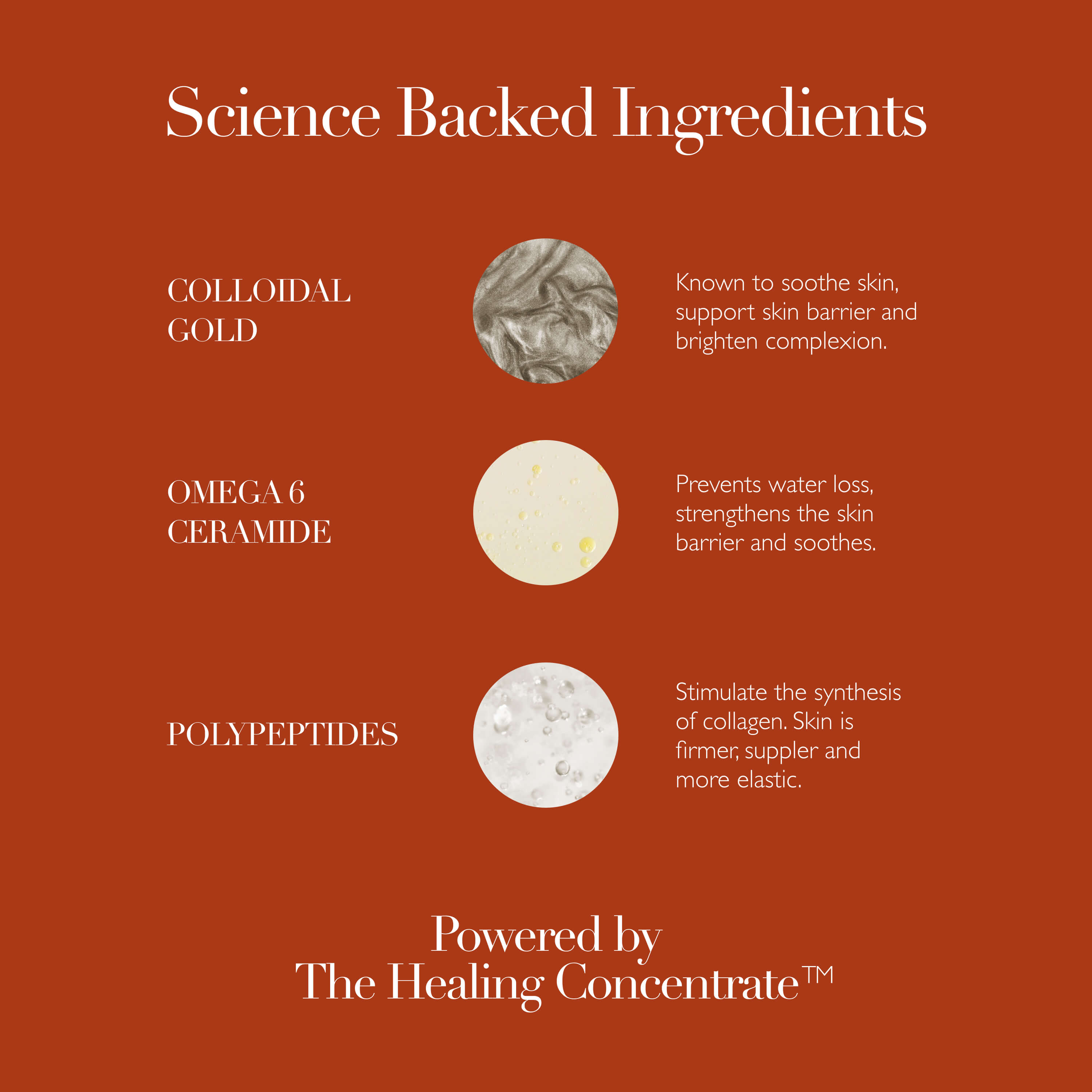 Science Backed Ingredients

COLLOIDAL GOLD

Known to soothe skin, support skin barrier and brighten complexion.

OMEGA 6 CERAMIDE

Prevents water loss, strengthens the skin barrier and soothes.

POLYPEPTIDES

Stimulate the synthesis of collagen. Skin is firmer, suppler and more elastic.

Powered by
The Healing Concentrate™