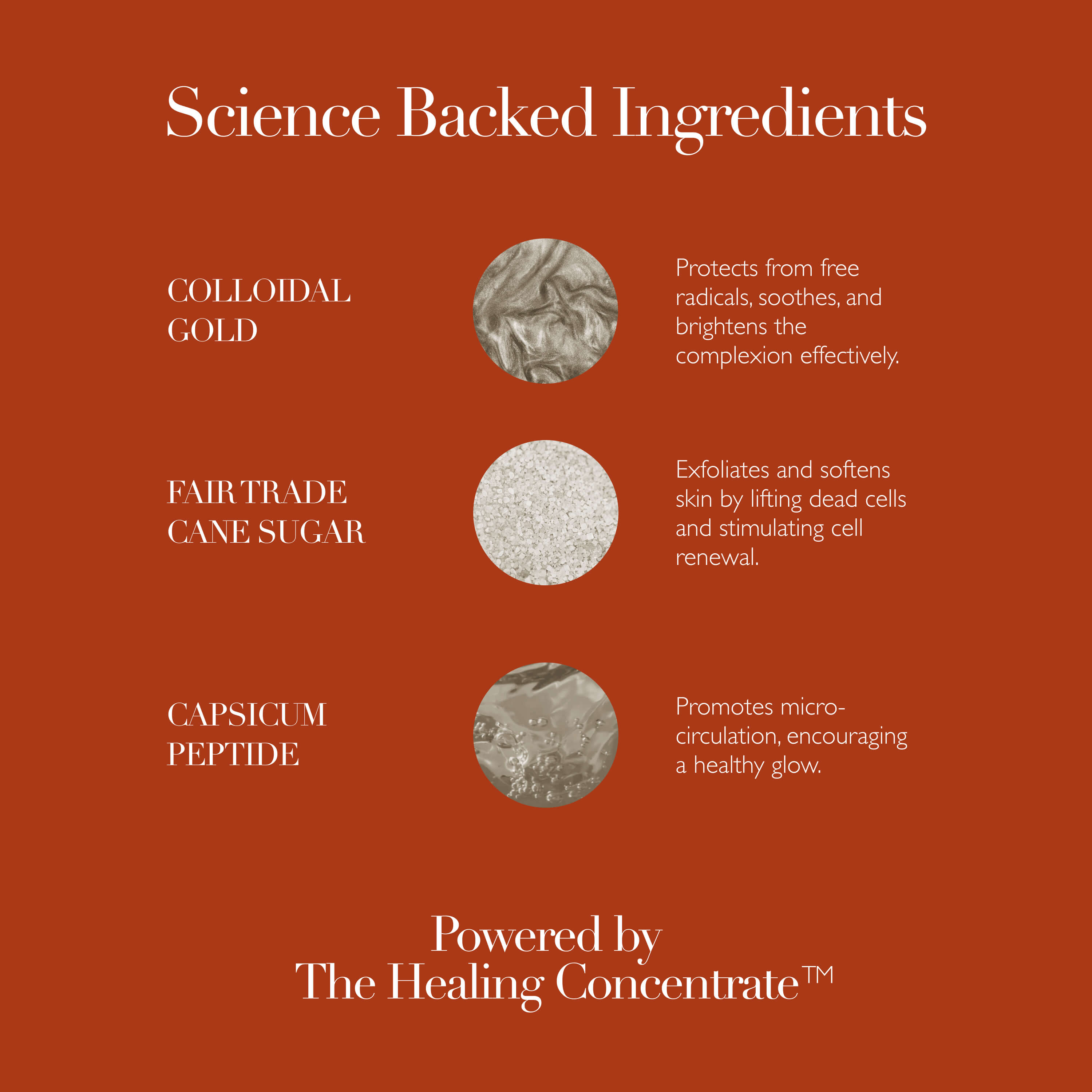 Science Backed Ingredients

COLLOIDAL GOLD

Protects from free radicals, soothes, and brightens the complexion effectively.

FAIR TRADE CANE SUGAR

Exfoliates and softens skin by lifting dead cells and stimulating cell renewal.

CAPSICUM PEPTIDE

Promotes micro-circulation, encouraging a healthy glow.

Powered by
The Healing Concentrate™